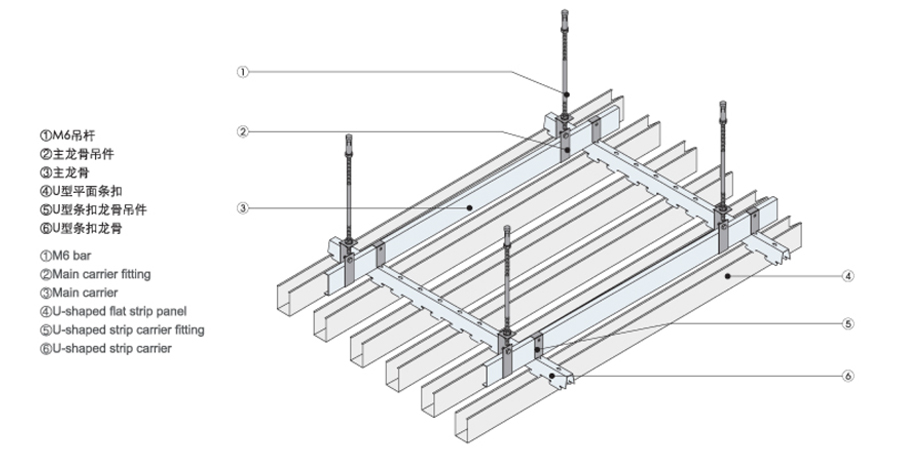 ①M6吊杆
②主龙骨吊件
③主龙骨
④U型平面条扣
⑤U型条扣龙骨吊件
⑥U型条扣龙骨

①M6 bar
②Main carrier fitting
③Main carrier
④U-shaped flat strip panel
⑤U-shaped strip carrier fitting
⑥U-shaped strip carrier

①
②
③
④
⑤
⑥