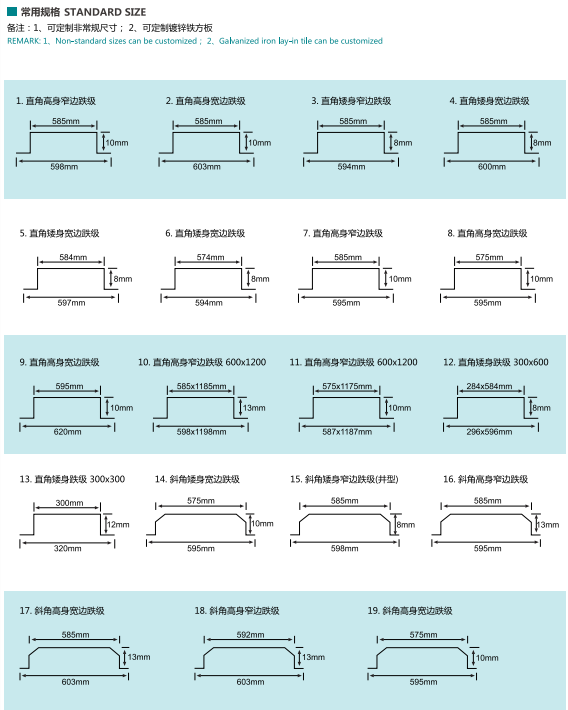 常用规格 STANDARD SIZE

备注：1、可定制非常规尺寸； 2、可定制镀锌铁方板

REMARK: 1、Non-standard sizes can be customized； 2、Galvanized iron lay-in tile can be customized

1. 直角高身窄边跌级
585mm
10mm
598mm

2. 直角高身宽边跌级
585mm
10mm
603mm

3. 直角矮身窄边跌级
585mm
8mm
594mm

4. 直角矮身宽边跌级
585mm
8mm
600mm

5. 直角矮身宽边跌级
584mm
8mm
597mm

6. 直角矮身宽边跌级
574mm
8mm
594mm

7. 直角高身窄边跌级
585mm
10mm
595mm

8. 直角高身宽边跌级
575mm
10mm
595mm

9. 直角高身宽边跌级
595mm
10mm
620mm

10. 直角高身窄边跌级 600x1200
585x1185mm
13mm
598x1198mm

11. 直角高身窄边跌级 600x1200
575x1175mm
10mm
587x1187mm

12. 直角矮身跌级 300x600
284x584mm
8mm
296x596mm

13. 直角矮身跌级 300x300
300mm
12mm
320mm

14. 斜角矮身宽边跌级
575mm
10mm
595mm

15. 斜角矮身窄边跌级(井型)
585mm
8mm
598mm

16. 斜角高身窄边跌级
585mm
13mm
595mm

17. 斜角高身宽边跌级
585mm
13mm
603mm

18. 斜角高身窄边跌级
592mm
13mm
603mm

19. 斜角高身宽边跌级
575mm
10mm
595mm